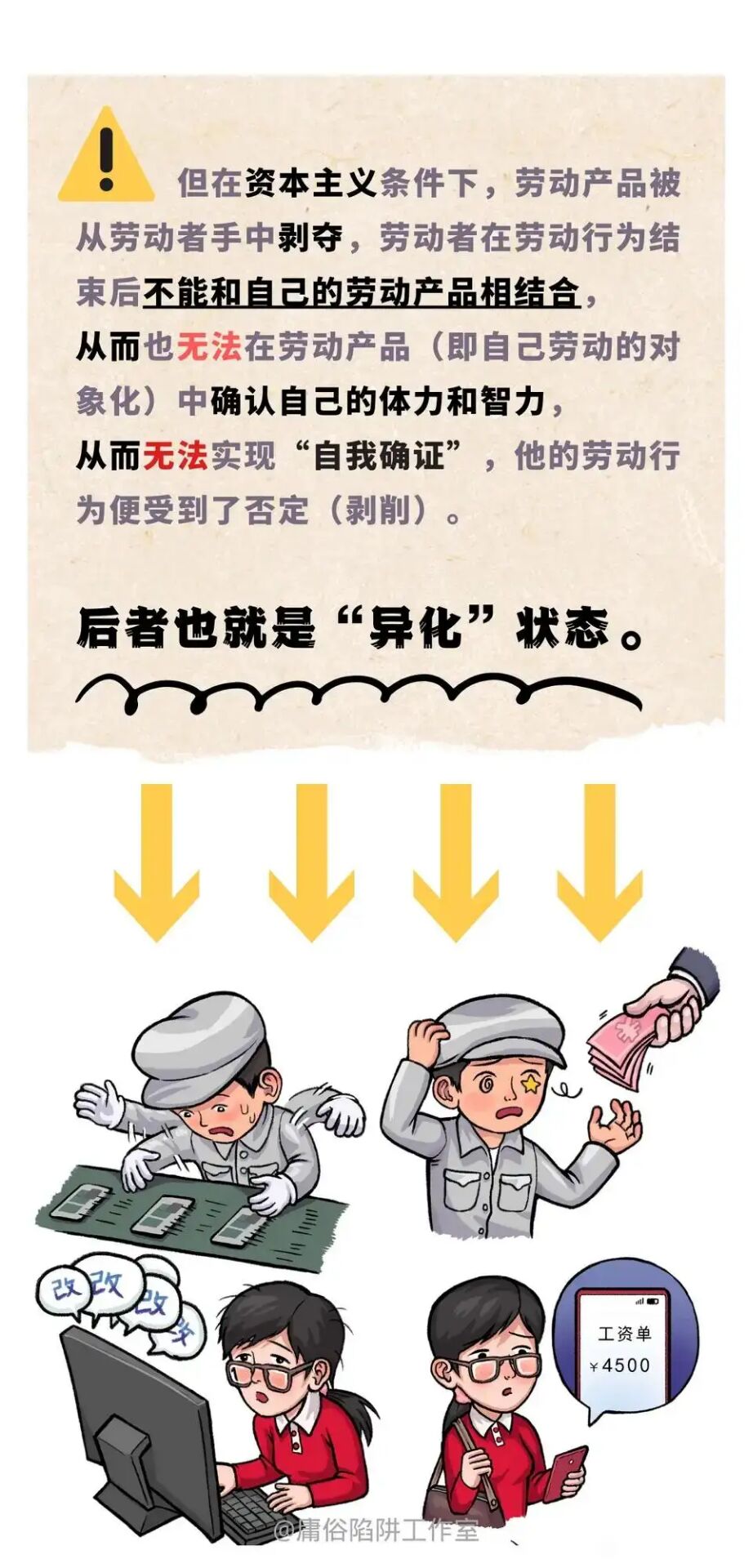 但在资本主义条件下，劳动产品被从劳动者手中剥夺，劳动者在劳动行为结束后不能和自己的劳动产品相结合，从而也无法在劳动产品（即自己劳动的对象化）中确认自己的体力和智力，从而无法实现“自我确证”，他的劳动行为便受到了否定（剥削）。

后者也就是“异化”状态。

改 改 改 改

工资单
¥4500

@庸俗陷阱工作室